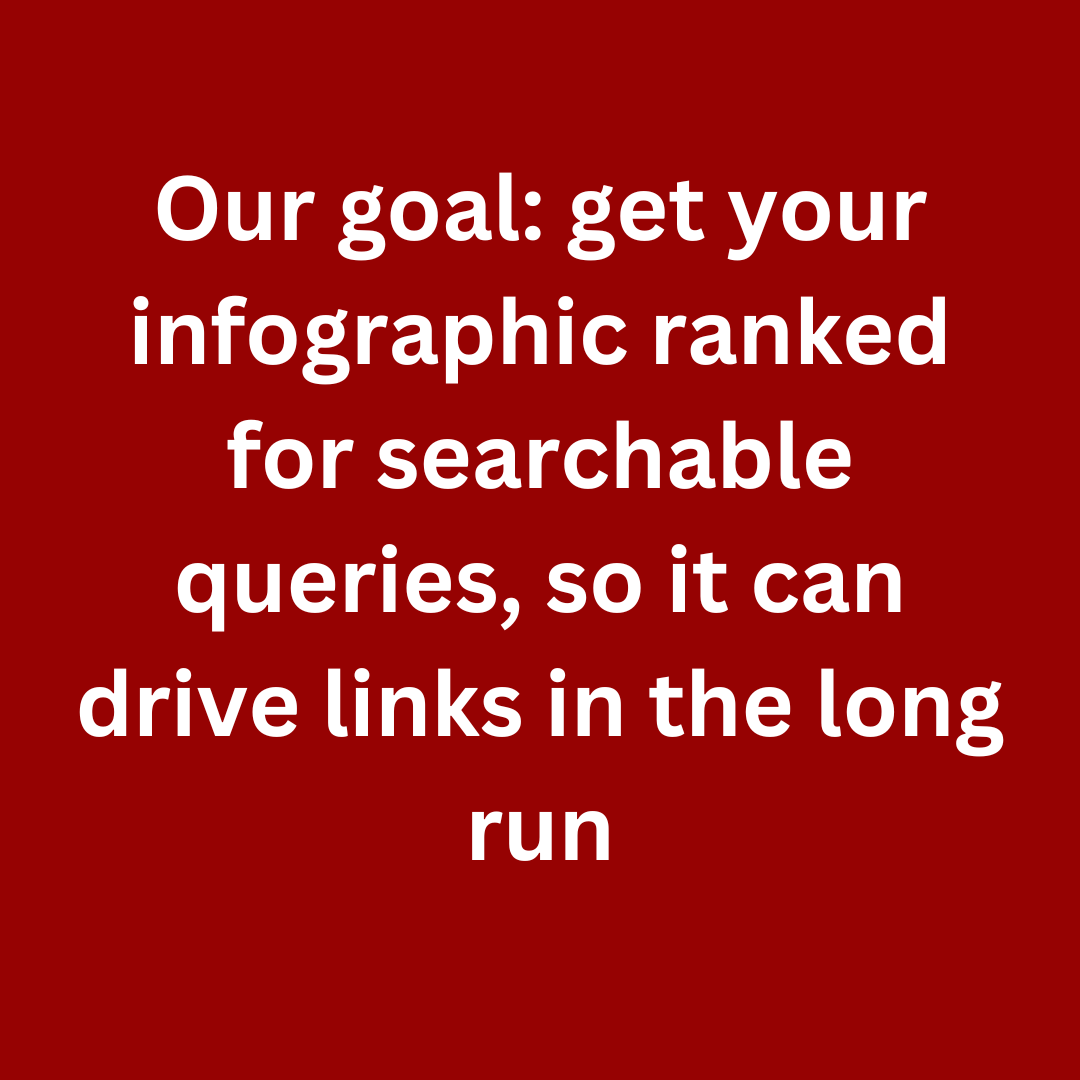 Our goal: get your infographic ranked for searchable queries, so it can drive links in the long run