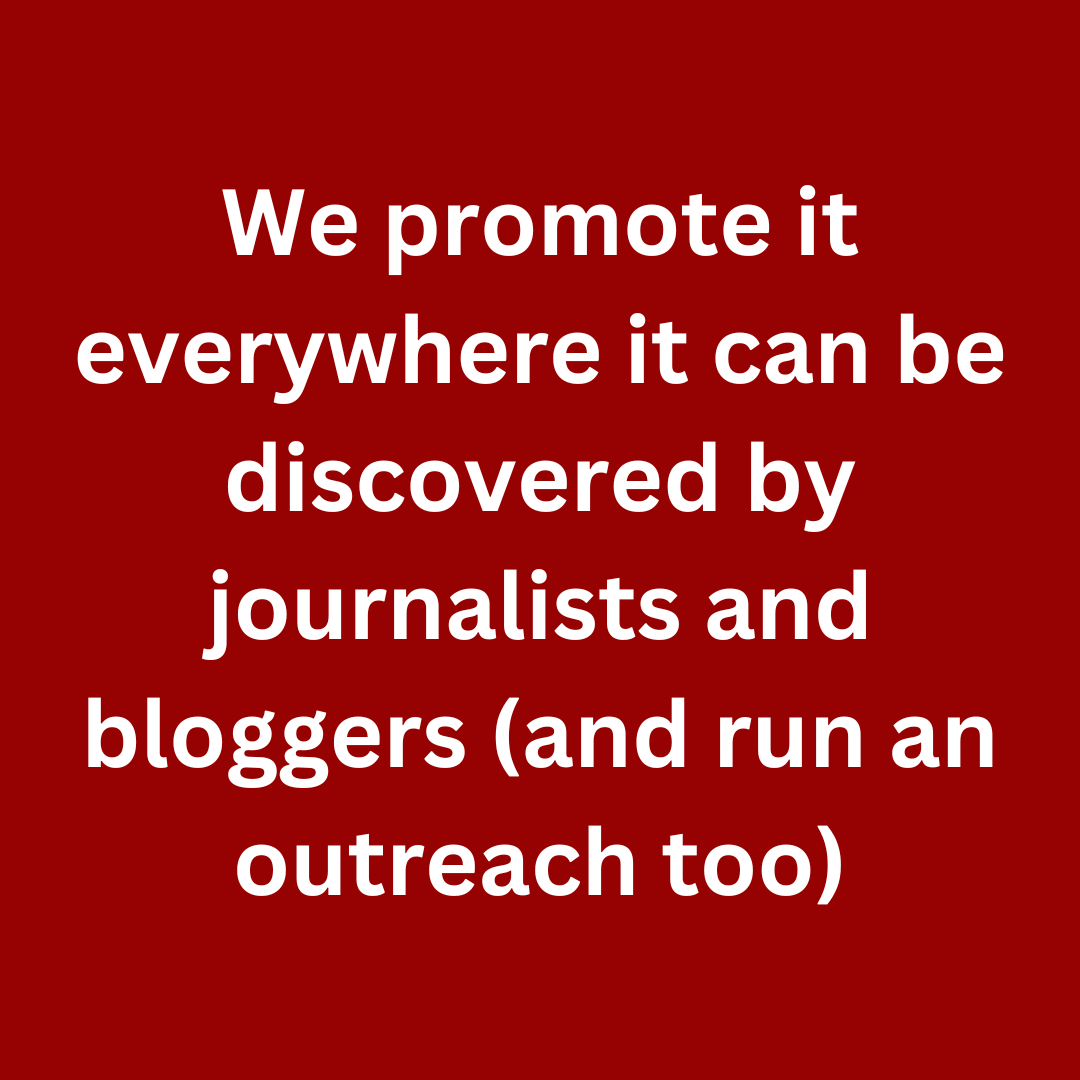 We promote it everywhere it can be discovered by journalists and bloggers (and run an outreach too)