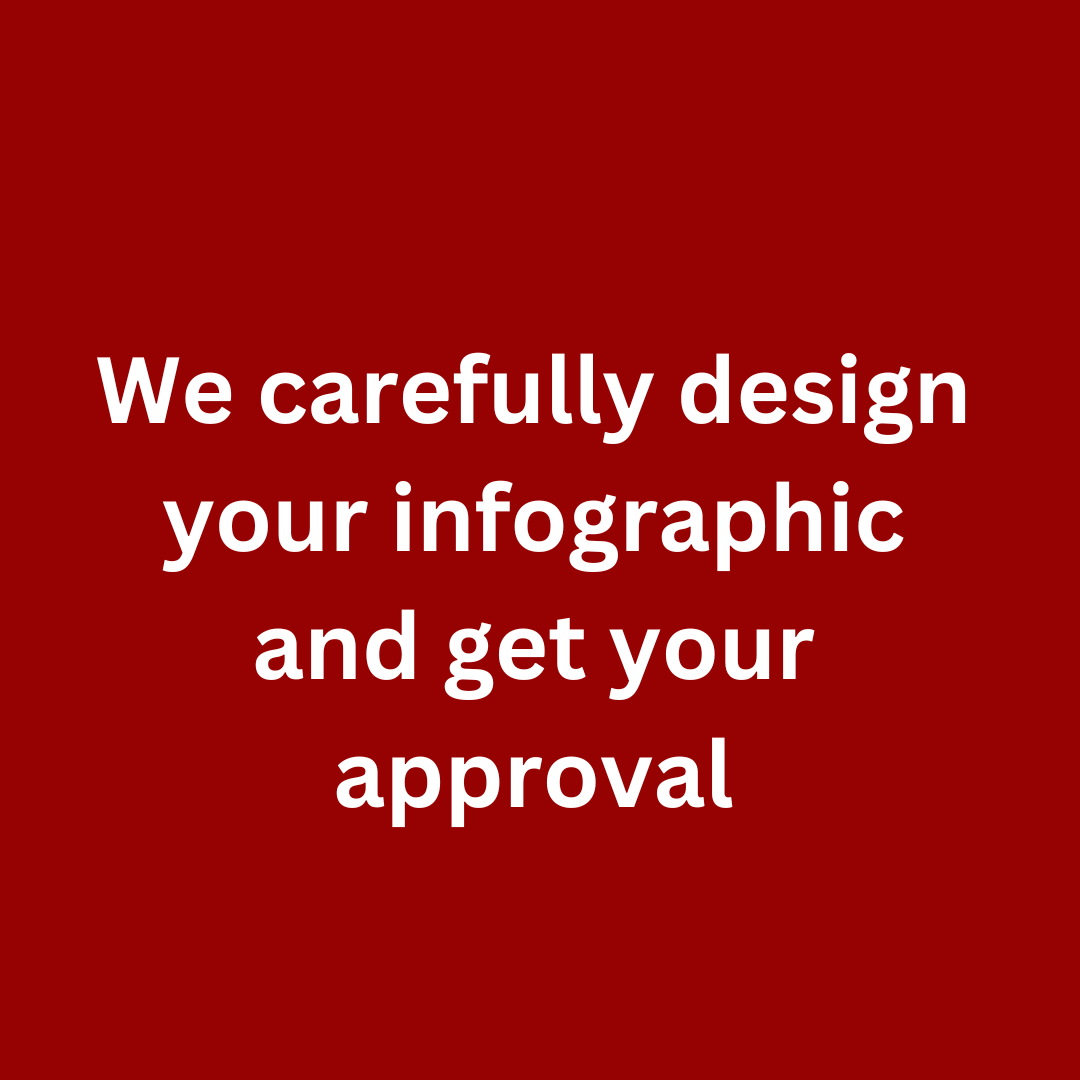 We carefully design your infographic and get your approval