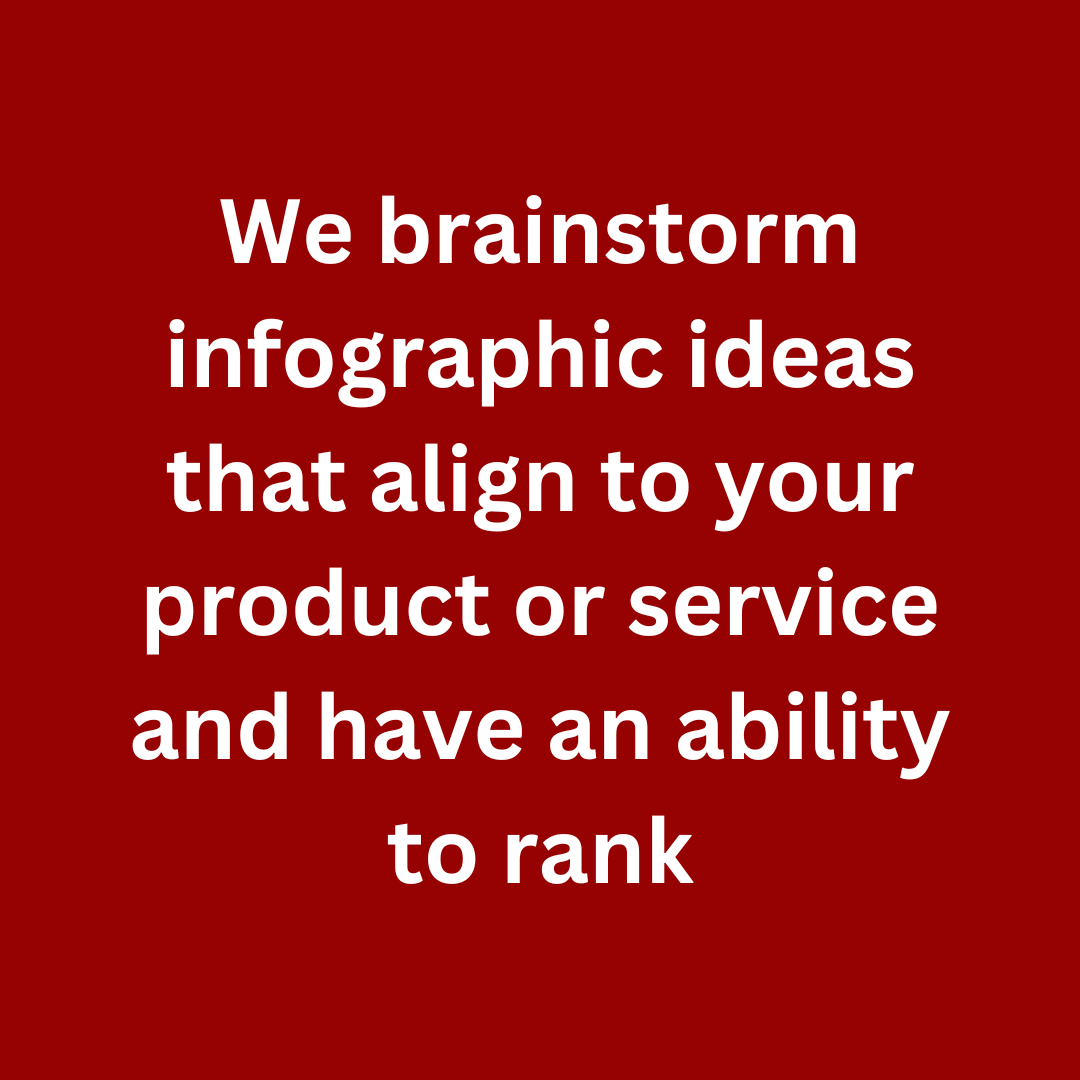 We brainstorm infographic ideas that align to your product or service and have an ability to rank